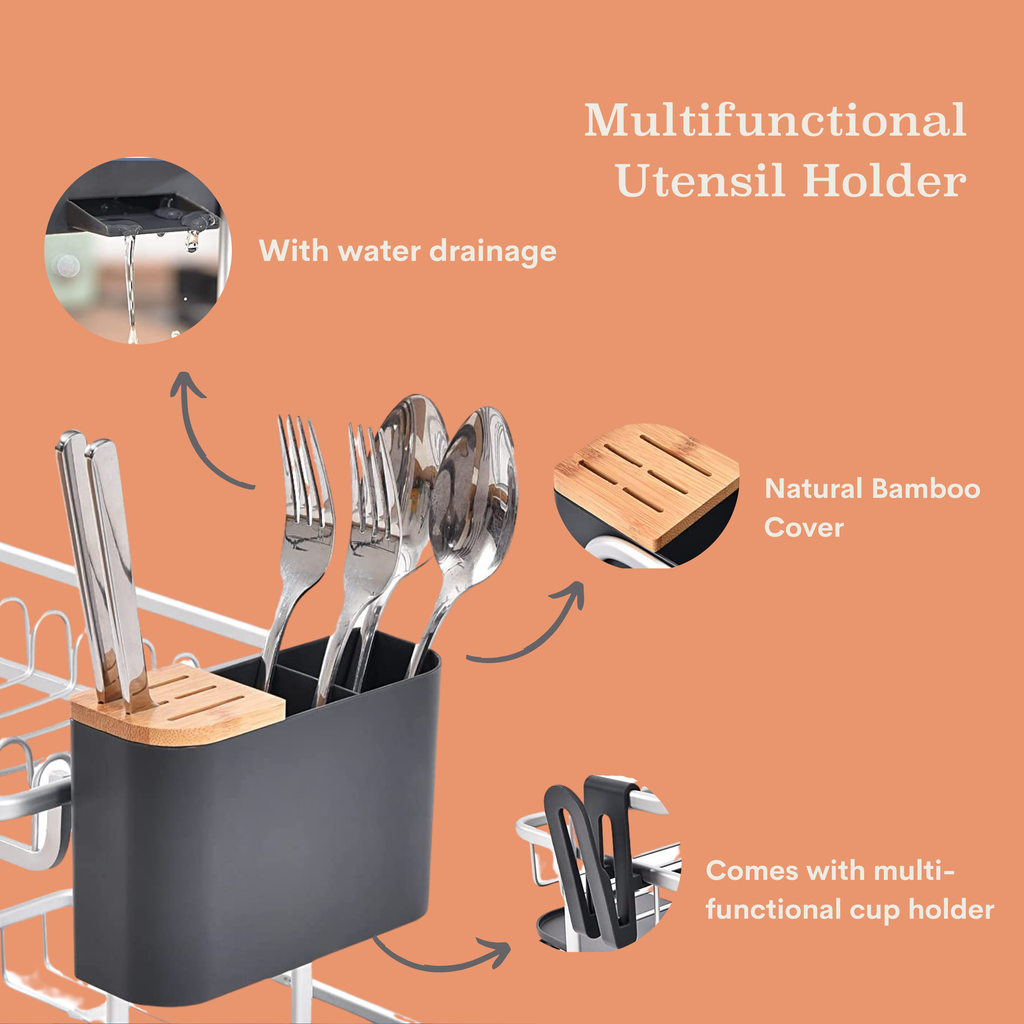 Multifunctional Utensil Holder

With water drainage

Natural Bamboo Cover

Comes with multi-functional cup holder